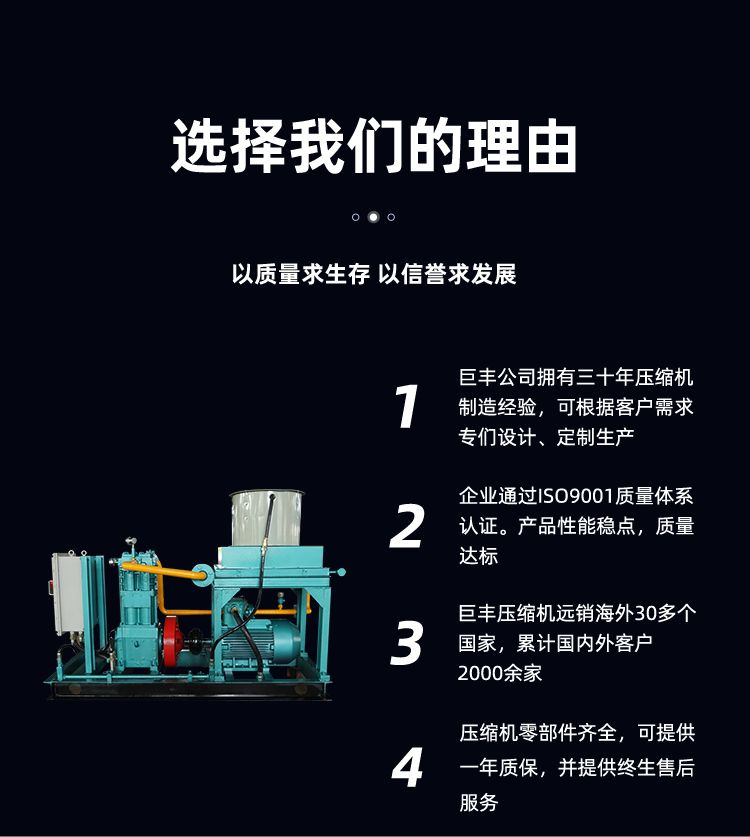 选择我们的理由

以质量求生存 以信誉求发展

1
巨丰公司拥有三十年压缩机制造经验，可根据客户需求专门设计、定制生产

2
企业通过ISO9001质量体系认证。产品性能稳点，质量达标

3
巨丰压缩机远销海外30多个国家，累计国内外客户2000余家

4
压缩机零部件齐全，可提供一年质保，并提供终生售后服务