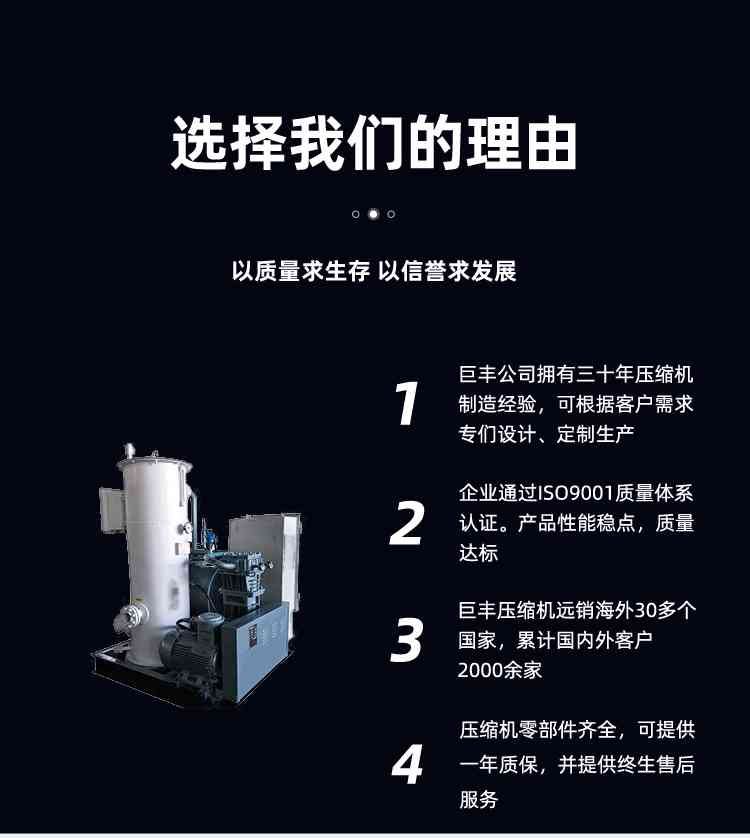 选择我们的理由

以质量求生存 以信誉求发展

1
巨丰公司拥有三十年压缩机制造经验，可根据客户需求专们设计、定制生产

2
企业通过ISO9001质量体系认证。产品性能稳点，质量达标

3
巨丰压缩机远销海外30多个国家，累计国内外客户2000余家

4
压缩机零部件齐全，可提供一年质保，并提供终生售后服务