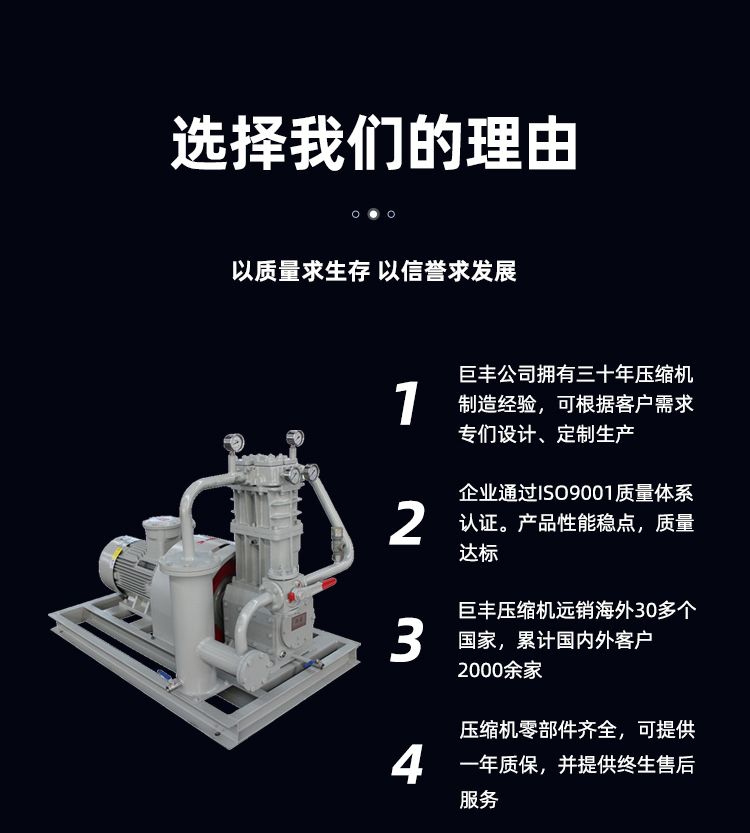 选择我们的理由

以质量求生存 以信誉求发展

1
巨丰公司拥有三十年压缩机制造经验，可根据客户需求专门设计、定制生产

2
企业通过ISO9001质量体系认证。产品性能稳点，质量达标

3
巨丰压缩机远销海外30多个国家，累计国内外客户2000余家

4
压缩机零部件齐全，可提供一年质保，并提供终生售后服务