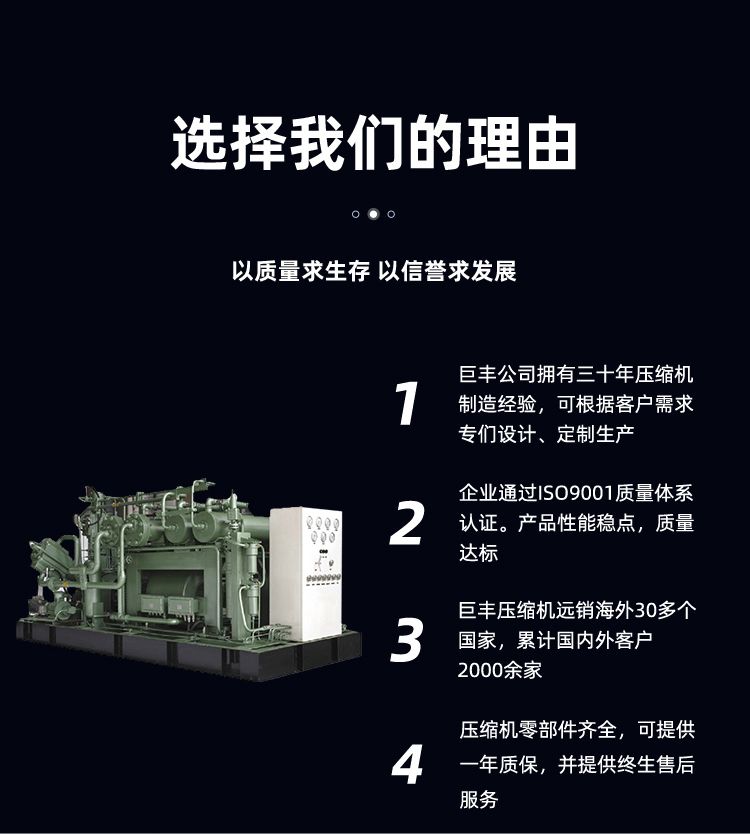 选择我们的理由

以质量求生存 以信誉求发展

1
巨丰公司拥有三十年压缩机制造经验，可根据客户需求专门设计、定制生产

2
企业通过ISO9001质量体系认证。产品性能稳点，质量达标

3
巨丰压缩机远销海外30多个国家，累计国内外客户2000余家

4
压缩机零部件齐全，可提供一年质保，并提供终生售后服务